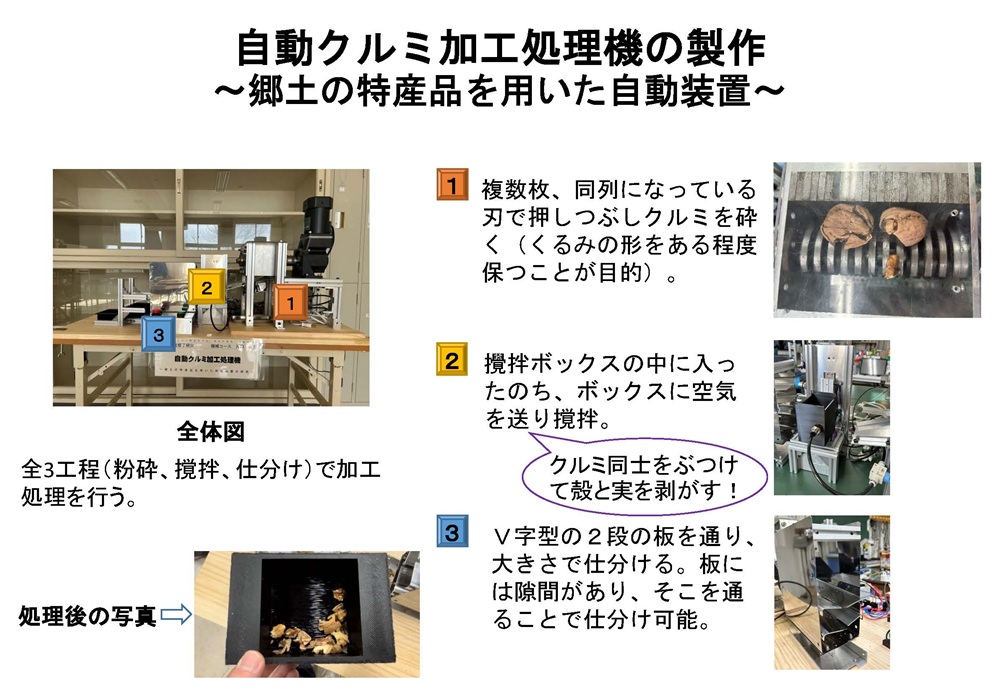 自動クルミ加工処理機の製作
~郷土の特産品を用いた自動装置~

2

1

3

自動クルミ加工処理機

全体図

全3工程(粉砕、撹拌、仕分け)で加工処理を行う。

処理後の写真

1 複数枚、同列になっている刃で押しつぶしクルミを砕く（くるみの形をある程度保つことが目的）。

2 攪拌ボックスの中に入ったのち、ボックスに空気を送り攪拌。

クルミ同士をぶつけて殻と実を剥がす！

3 V字型の２段の板を通り、大きさで仕分ける。板には隙間があり、そこを通ることで仕分け可能。