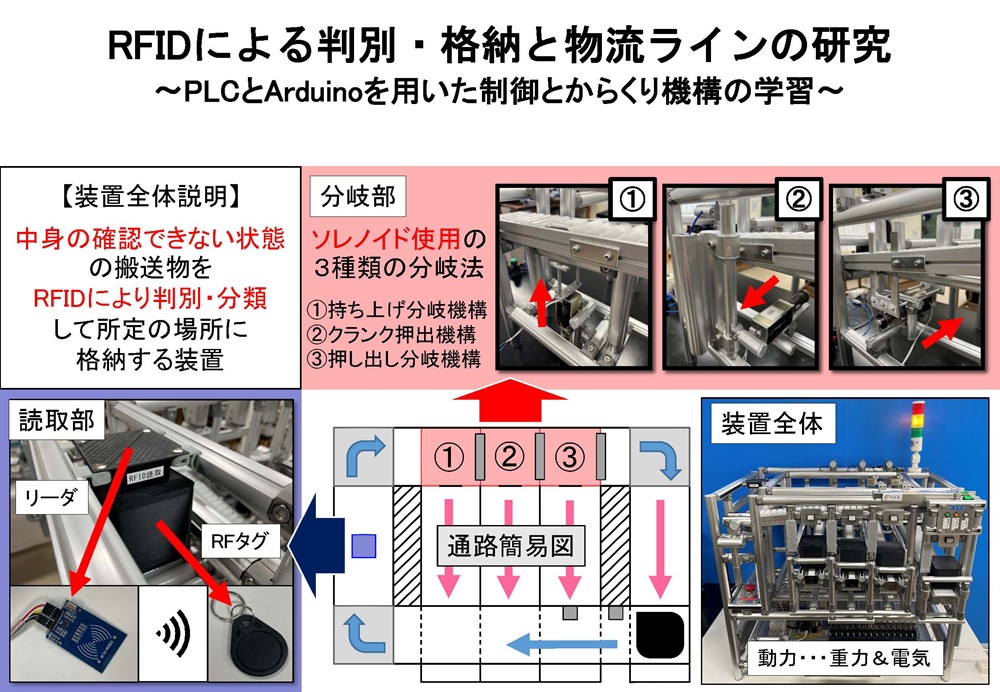 RFIDによる判別・格納と物流ラインの研究
～PLCとArduinoを用いた制御とからくり機構の学習～

【装置全体説明】
中身の確認できない状態の搬送物をRFIDにより判別・分類して所定の場所に格納する装置

分岐部
ソレノイド使用の3種類の分岐法
①持ち上げ分岐機構
②クランク押出機構
③押し出し分岐機構

①
②
③

読取部
RFID読取
リーダ
RFタグ

①
②
③
通路簡易図

装置全体
動力･･･重力＆電気